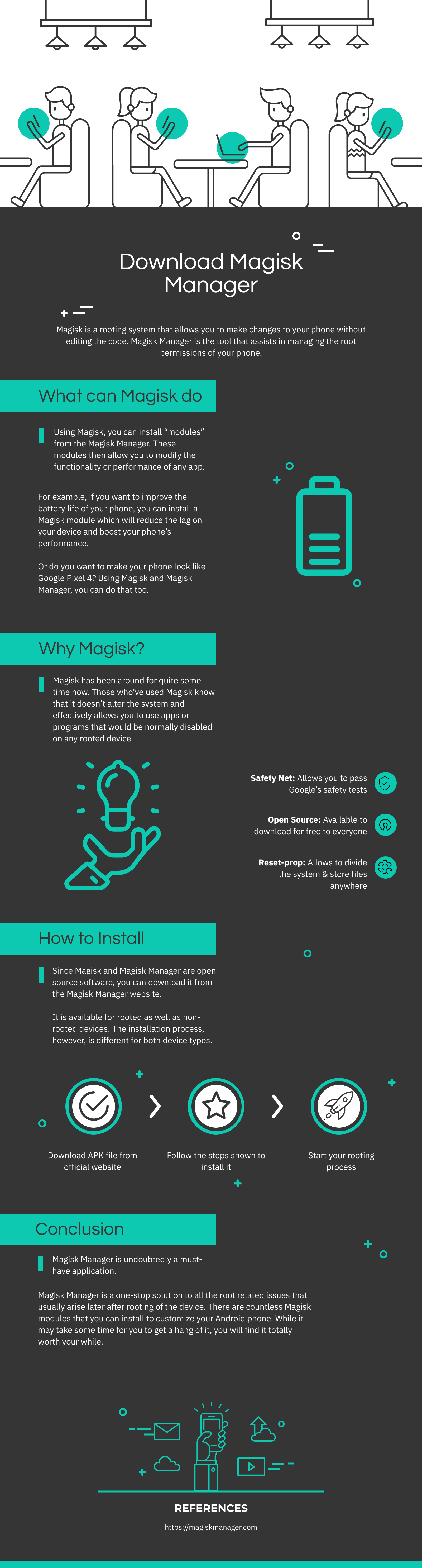 Download Magisk Manager

Magisk is a rooting system that allows you to make changes to your phone without editing the code. Magisk Manager is the tool that assists in managing the root permissions of your phone.

What can Magisk do

Using Magisk, you can install "modules" from the Magisk Manager. These modules then allow you to modify the functionality or performance of any app.

For example, if you want to improve the battery life of your phone, you can install a Magisk module which will reduce the lag on your device and boost your phone's performance.

Or do you want to make your phone look like Google Pixel 4? Using Magisk and Magisk Manager, you can do that too.

Why Magisk?

Magisk has been around for quite some time now. Those who've used Magisk know that it doesn't alter the system and effectively allows you to use apps or programs that would be normally disabled on any rooted device

Safety Net: Allows you to pass Google's safety tests

Open Source: Available to download for free to everyone

Reset-prop: Allows to divide the system & store files anywhere

How to Install

Since Magisk and Magisk Manager are open source software, you can download it from the Magisk Manager website.

It is available for rooted as well as non-rooted devices. The installation process, however, is different for both device types.

Download APK file from official website

Follow the steps shown to install it

Start your rooting process

Conclusion

Magisk Manager is undoubtedly a must-have application.

Magisk Manager is a one-stop solution to all the root related issues that usually arise later after rooting of the device. There are countless Magisk modules that you can install to customize your Android phone. While it may take some time for you to get a hang of it, you will find it totally worth your while.

REFERENCES

https://magiskmanager.com